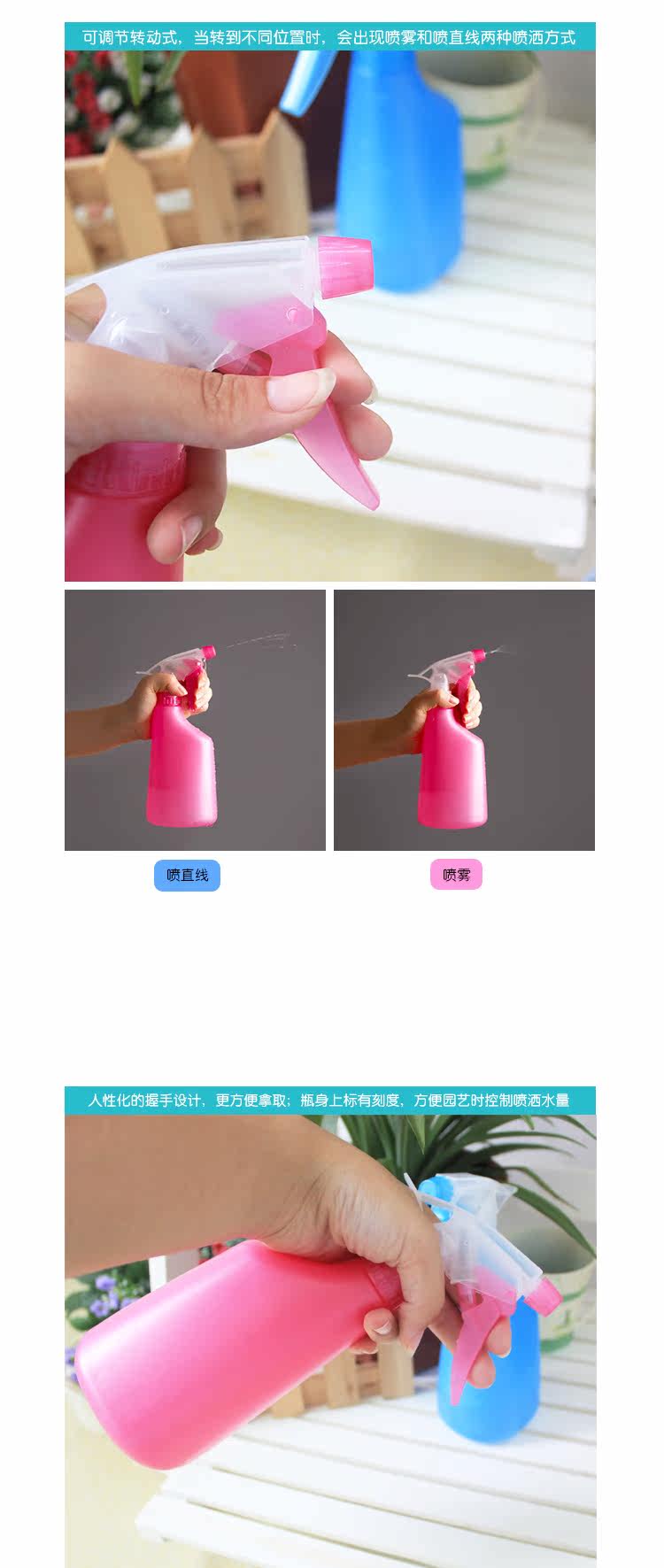 可调节转动式，当转到不同位置时，会出现喷雾和喷直线两种喷洒方式

喷直线

喷雾

人性化的握手设计，更方便拿取；瓶身上标有刻度，方便园艺时控制喷洒水量