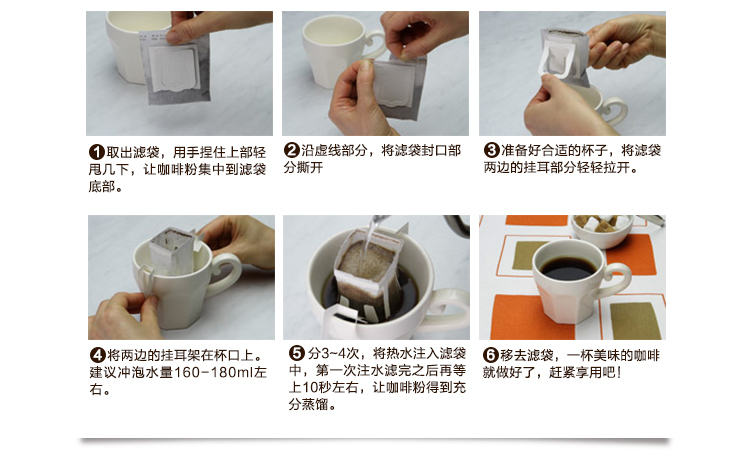 ❶取出滤袋，用手捏住上部轻甩几下，让咖啡粉集中到滤袋底部。

❷沿虚线部分，将滤袋封口部分撕开

❸准备好合适的杯子，将滤袋两边的挂耳部分轻轻拉开。

❹将两边的挂耳架在杯口上。建议冲泡水量160-180ml左右。

❺分3~4次，将热水注入滤袋中，第一次注水滤完之后再等上10秒左右，让咖啡粉得到充分蒸馏。

❻移去滤袋，一杯美味的咖啡就做好了，赶紧享用吧！