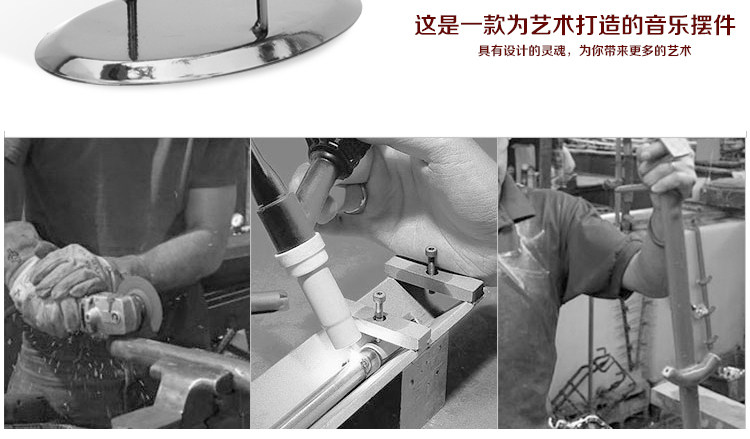 这是一款为艺术打造的音乐摆件

具有设计的灵魂，为你带来更多的艺术