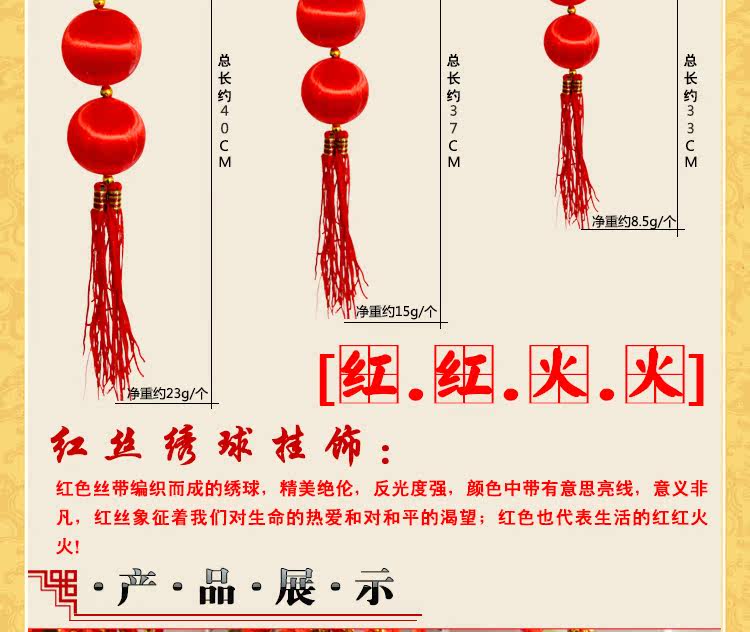 总长约40CM

净重约23g/个

总长约37CM

净重约15g/个

总长约33CM

净重约8.5g/个

[红.红.火.火]

红丝绣球挂饰：

红色丝带编织而成的绣球，精美绝伦，反光度强，颜色中带有意思亮线，意义非凡，红丝象征着我们对生命的热爱和对和平的渴望；红色也代表生活的红红火火！

·产·品·展·示