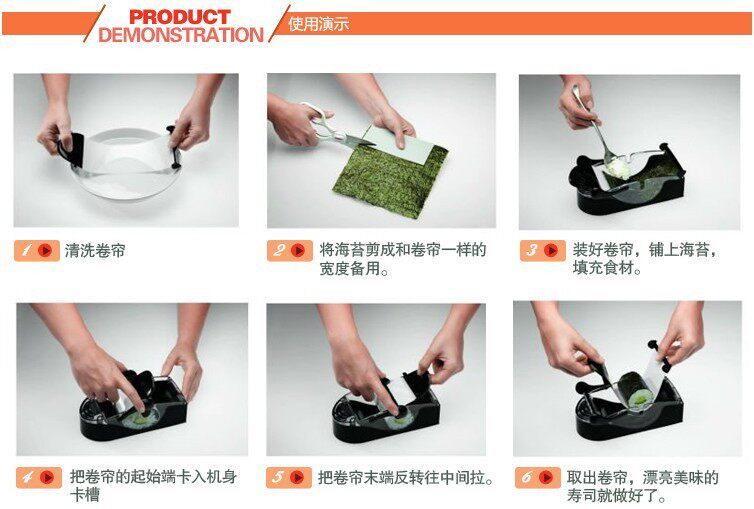 PRODUCT DEMONSTRATION 使用演示

1 清洗卷帘

2 将海苔剪成和卷帘一样的宽度备用。

3 装好卷帘，铺上海苔，填充食材。

4 把卷帘的起始端卡入机身卡槽

5 把卷帘末端反转往中间拉。

6 取出卷帘，漂亮美味的寿司就做好了。