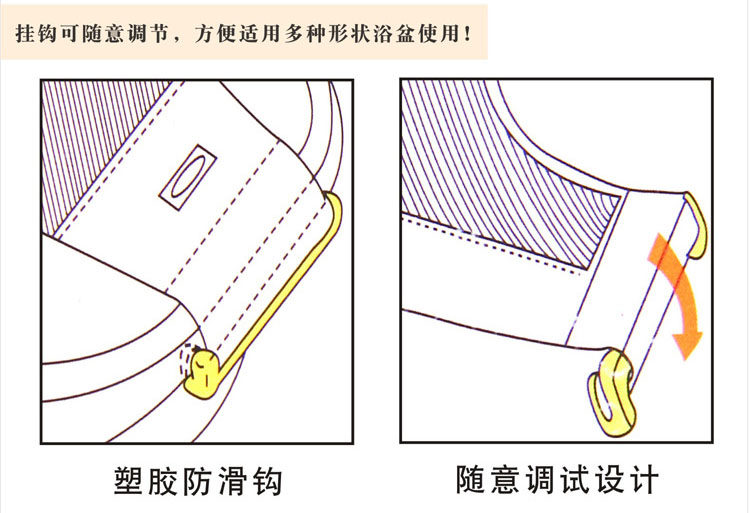 挂钩可随意调节，方便适用多种形状浴盆使用！

塑胶防滑钩

随意调试设计