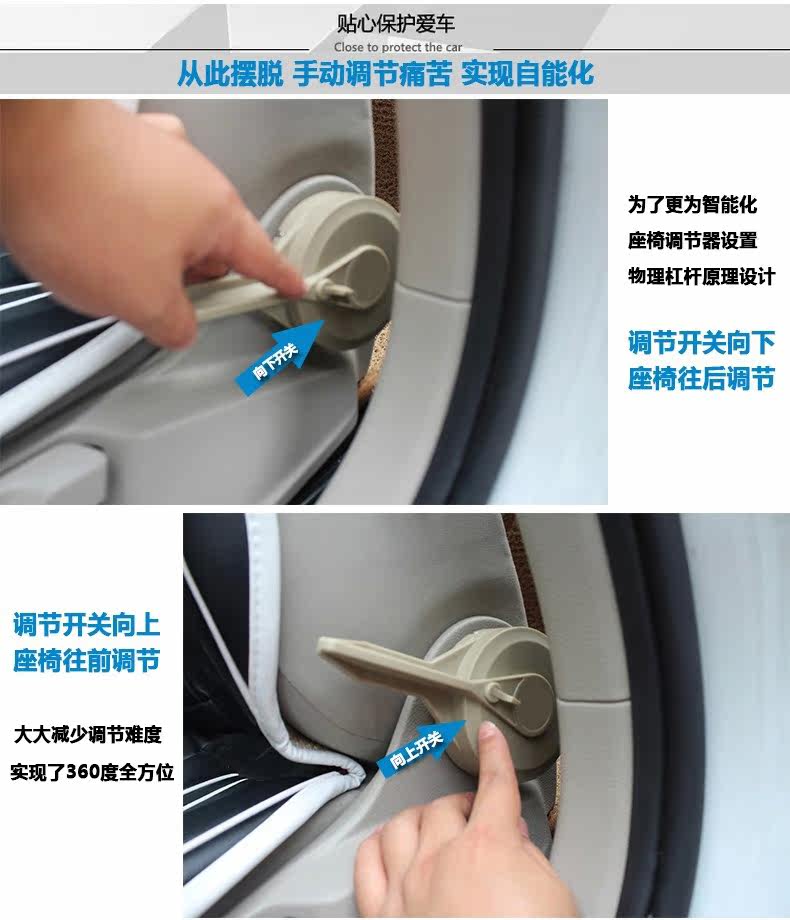 贴心保护爱车
Close to protect the car

从此摆脱 手动调节痛苦 实现自能化

向下开关

为了更为智能化
座椅调节器设置
物理杠杆原理设计

调节开关向下
座椅往后调节

调节开关向上
座椅往前调节

大大减少调节难度
实现了360度全方位

向上开关