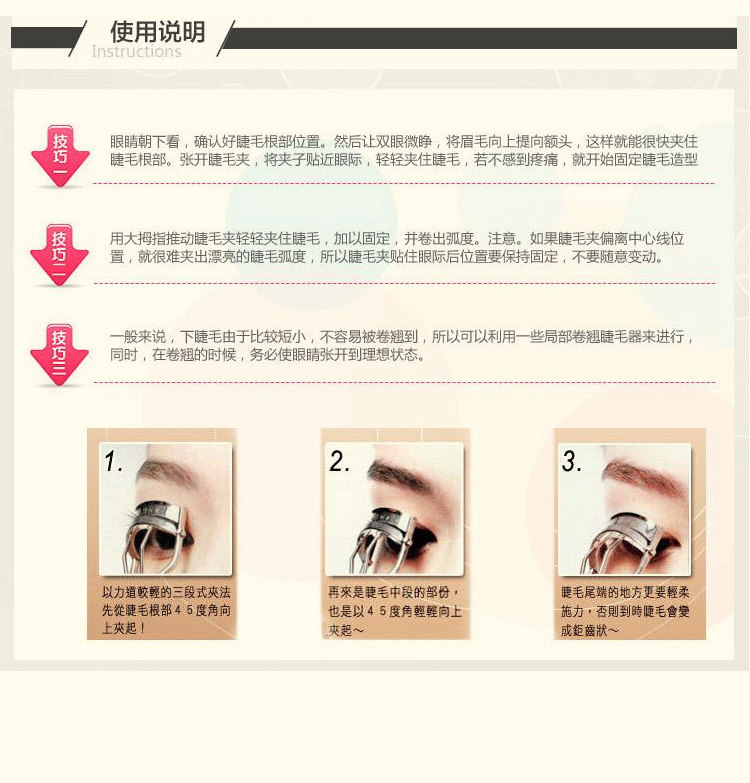 使用说明
Instructions

技巧一

眼睛朝下看，确认好睫毛根部位置。然后让双眼微睁，将眉毛向上提向额头，这样就能很快夹住睫毛根部。张开睫毛夹，将夹子贴近眼际，轻轻夹住睫毛，若不感到疼痛，就开始固定睫毛造型

技巧二

用大拇指推动睫毛夹轻轻夹住睫毛，加以固定，并卷出弧度。注意。如果睫毛夹偏离中心线位置，就很难夹出漂亮的睫毛弧度，所以睫毛夹贴住眼际后位置要保持固定，不要随意变动。

技巧三

一般来说，下睫毛由于比较短小，不容易被卷翘到，所以可以利用一些局部卷翘睫毛器来进行，同时，在卷翘的时候，务必使眼睛张开到理想状态。

1.

以力道較輕的三段式夾法先從睫毛根部４５度角向上夾起！

2.

再來是睫毛中段的部份，也是以４５度角輕輕向上夾起～

3.

睫毛尾端的地方更要輕柔施力，否則到時睫毛會變成鉅齒狀～