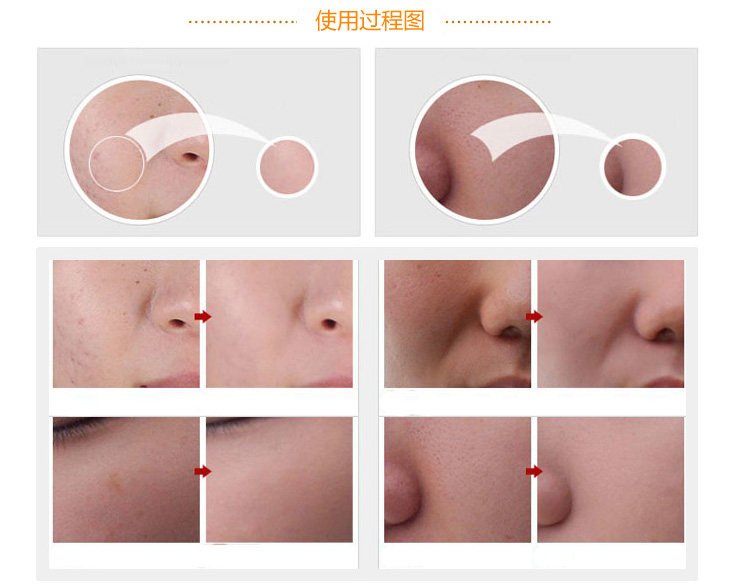 使用过程图