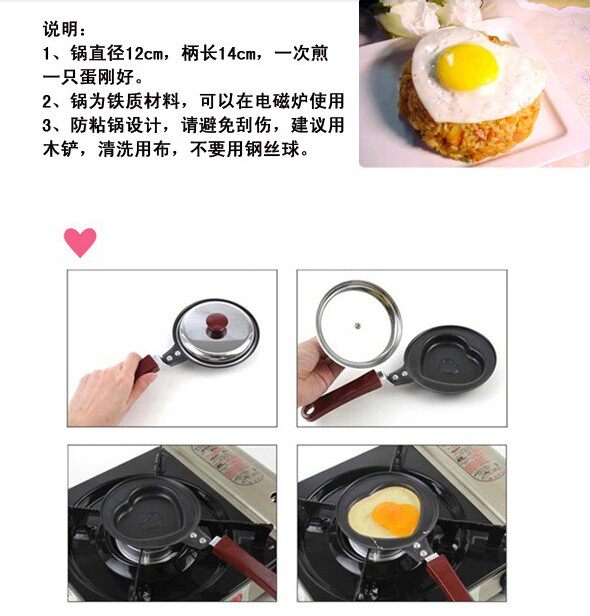 说明：
1、锅直径12cm，柄长14cm，一次煎一只蛋刚好。
2、锅为铁质材料，可以在电磁炉使用
3、防粘锅设计，请避免刮伤，建议用木铲，清洗用布，不要用钢丝球。