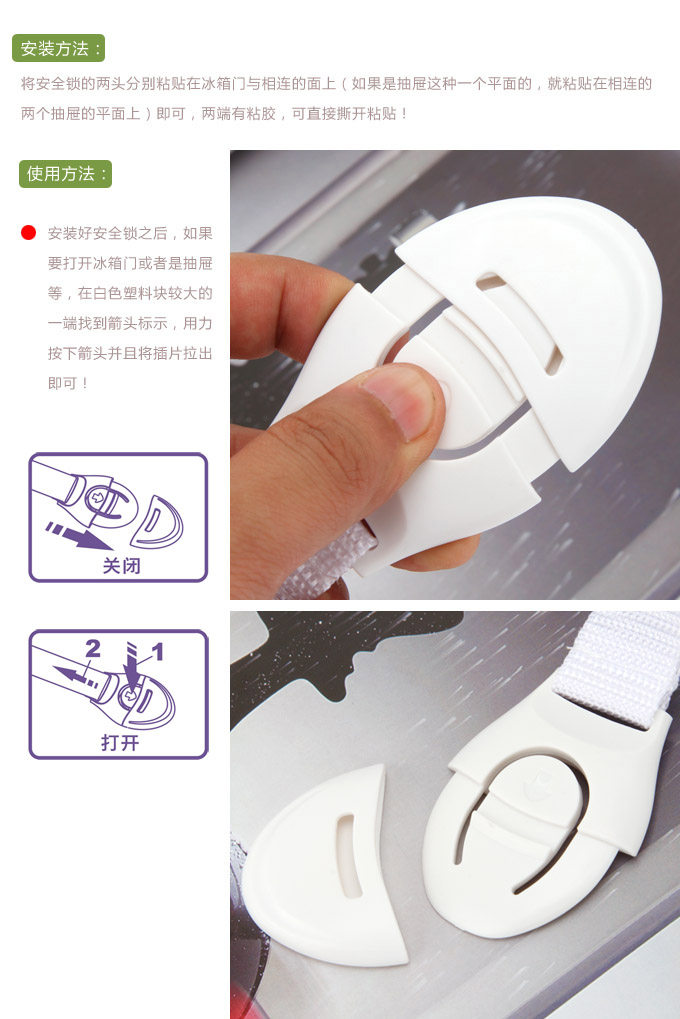 安装方法：

将安全锁的两头分别粘贴在冰箱门与相连的面上（如果是抽屉这种一个平面的，就粘贴在相连的两个抽屉的平面上）即可，两端有粘胶，可直接撕开粘贴！

使用方法：

安装好安全锁之后，如果要打开冰箱门或者是抽屉等，在白色塑料块较大的一端找到箭头标示，用力按下箭头并且将插片拉出即可！

关闭

2

1

打开