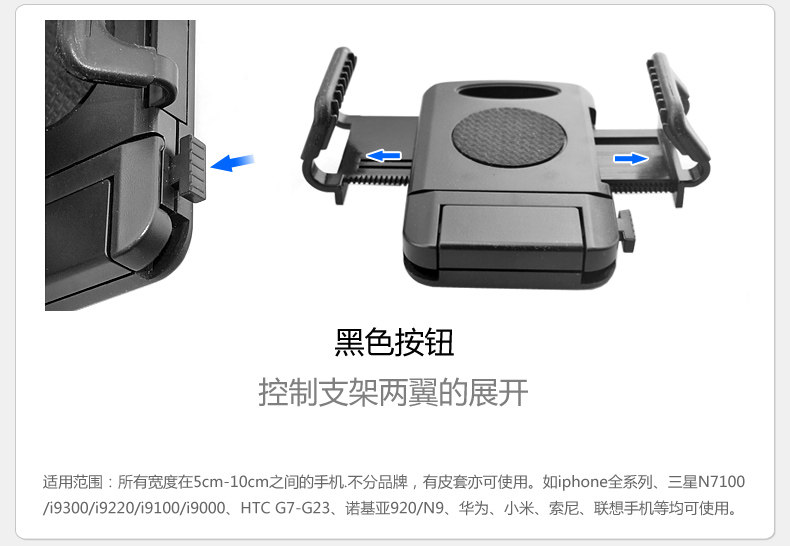 黑色按钮

控制支架两翼的展开

适用范围：所有宽度在5cm-10cm之间的手机.不分品牌，有皮套亦可使用。如iphone全系列、三星N7100/i9300/i9220/i9100/i9000、HTC G7-G23、诺基亚920/N9、华为、小米、索尼、联想手机等均可使用。