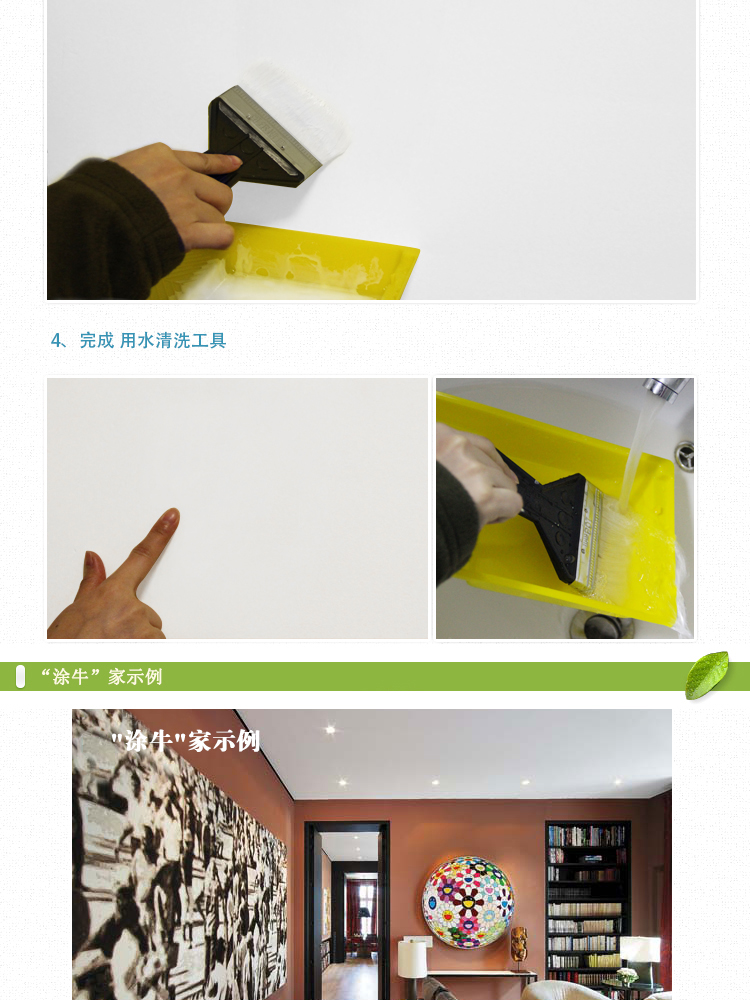 4、完成 用水清洗工具

“涂牛”家示例

"涂牛"家示例