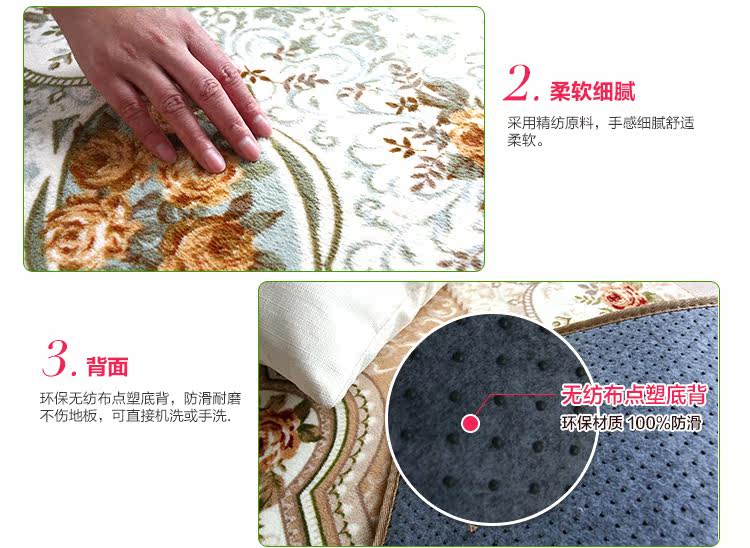 2. 柔软细腻

采用精纺原料，手感细腻舒适柔软。

3. 背面

环保无纺布点塑底背，防滑耐磨不伤地板，可直接机洗或手洗.

无纺布点塑底背

环保材质 100%防滑