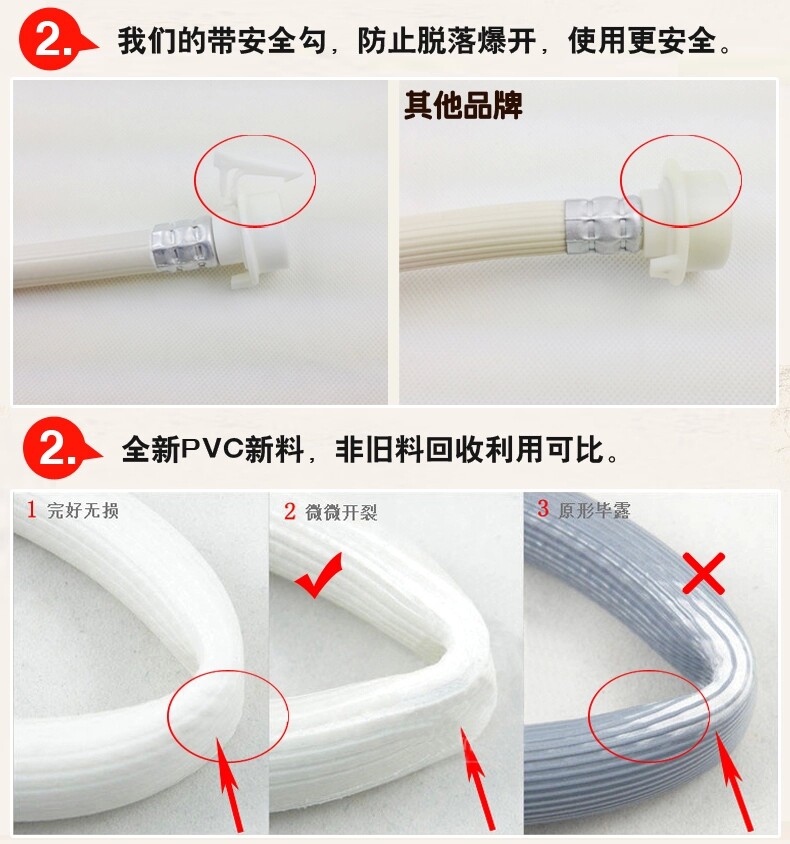 2. 我们的带安全勾，防止脱落爆开，使用更安全。

其他品牌

2. 全新PVC新料，非旧料回收利用可比。

1 完好无损

2 微微开裂

3 原形毕露