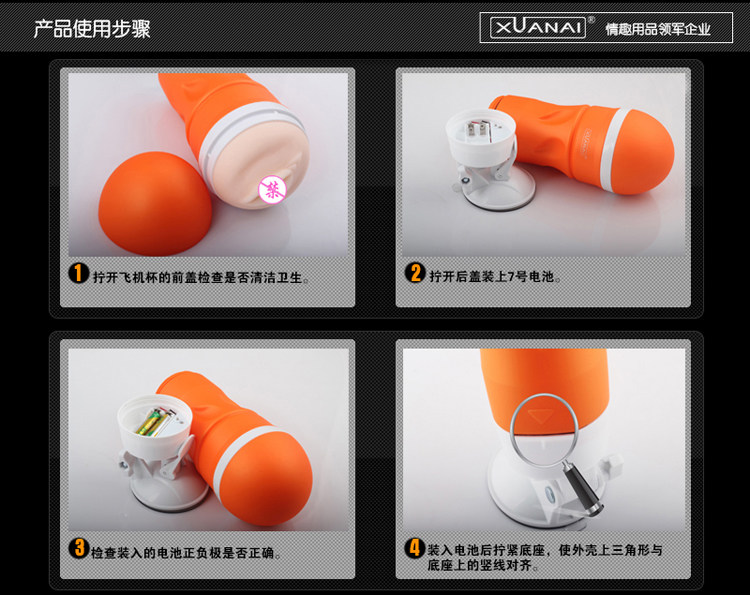 产品使用步骤

XUANAI®
情趣用品领军企业

禁

1 拧开飞机杯的前盖检查是否清洁卫生。

XUANAI

2 拧开后盖装上7号电池。

3 检查装入的电池正负极是否正确。

4 装入电池后拧紧底座，使外壳上三角形与底座上的竖线对齐。