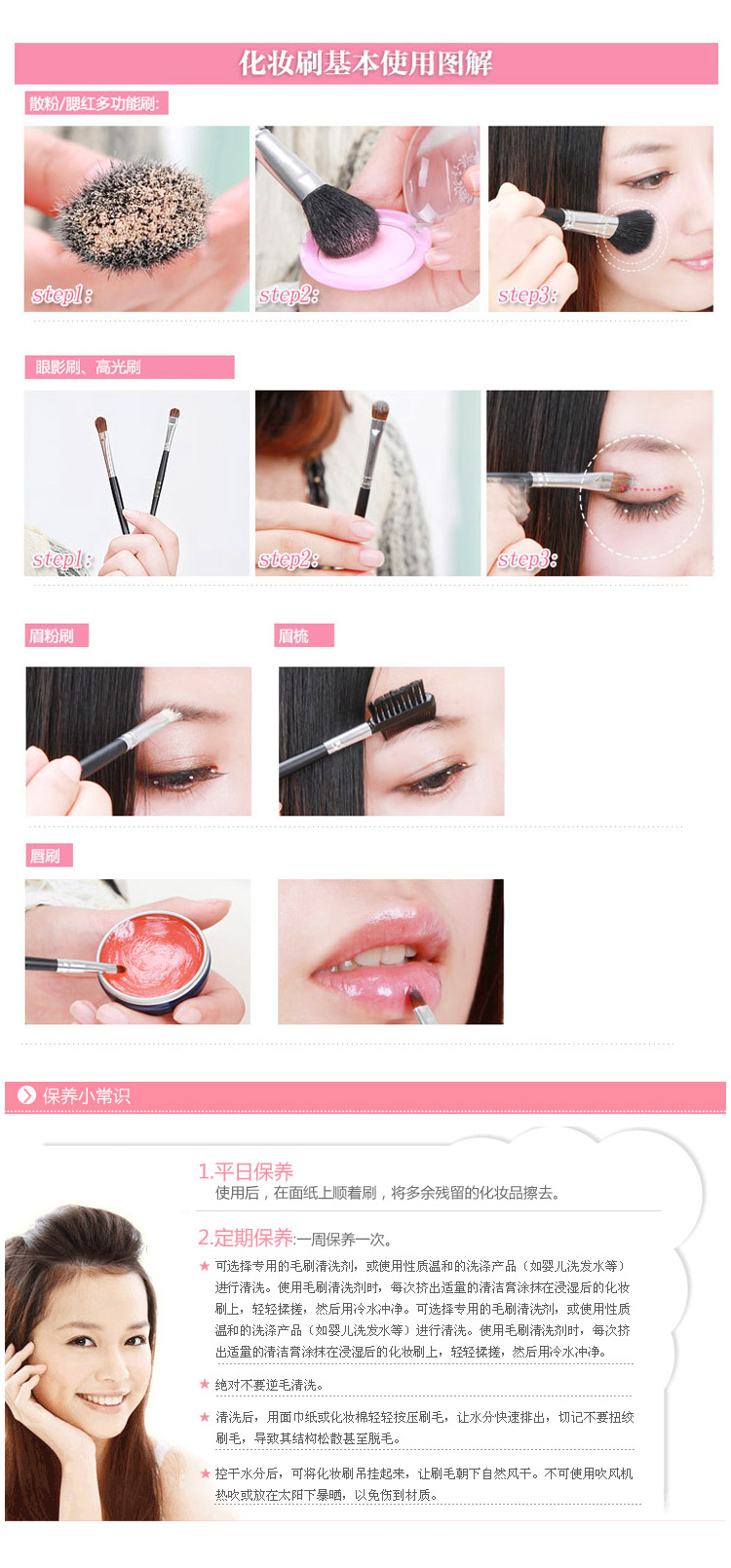 化妆刷基本使用图解

散粉/腮红多功能刷:

step1:

step2:

step3:

眼影刷、高光刷

step1:

step2:

step3:

眉粉刷

眉梳

唇刷

保养小常识

1.平日保养
使用后，在面纸上顺着刷，将多余残留的化妆品擦去。

2.定期保养:一周保养一次。

★ 可选择专用的毛刷清洗剂，或使用性质温和的洗涤产品（如婴儿洗发水等）进行清洗。使用毛刷清洗剂时，每次挤出适量的清洁膏涂抹在浸湿后的化妆刷上，轻轻揉搓，然后用冷水冲净。可选择专用的毛刷清洗剂，或使用性质温和的洗涤产品（如婴儿洗发水等）进行清洗。使用毛刷清洗剂时，每次挤出适量的清洁膏涂抹在浸湿后的化妆刷上，轻轻揉搓，然后用冷水冲净。

★ 绝对不要逆毛清洗。

★ 清洗后，用面巾纸或化妆棉轻轻按压刷毛，让水分快速排出，切记不要扭绞刷毛，导致其结构松散甚至脱毛。

★ 控干水分后，可将化妆刷吊挂起来，让刷毛朝下自然风干。不可使用吹风机热吹或放在太阳下暴晒，以免伤到材质。