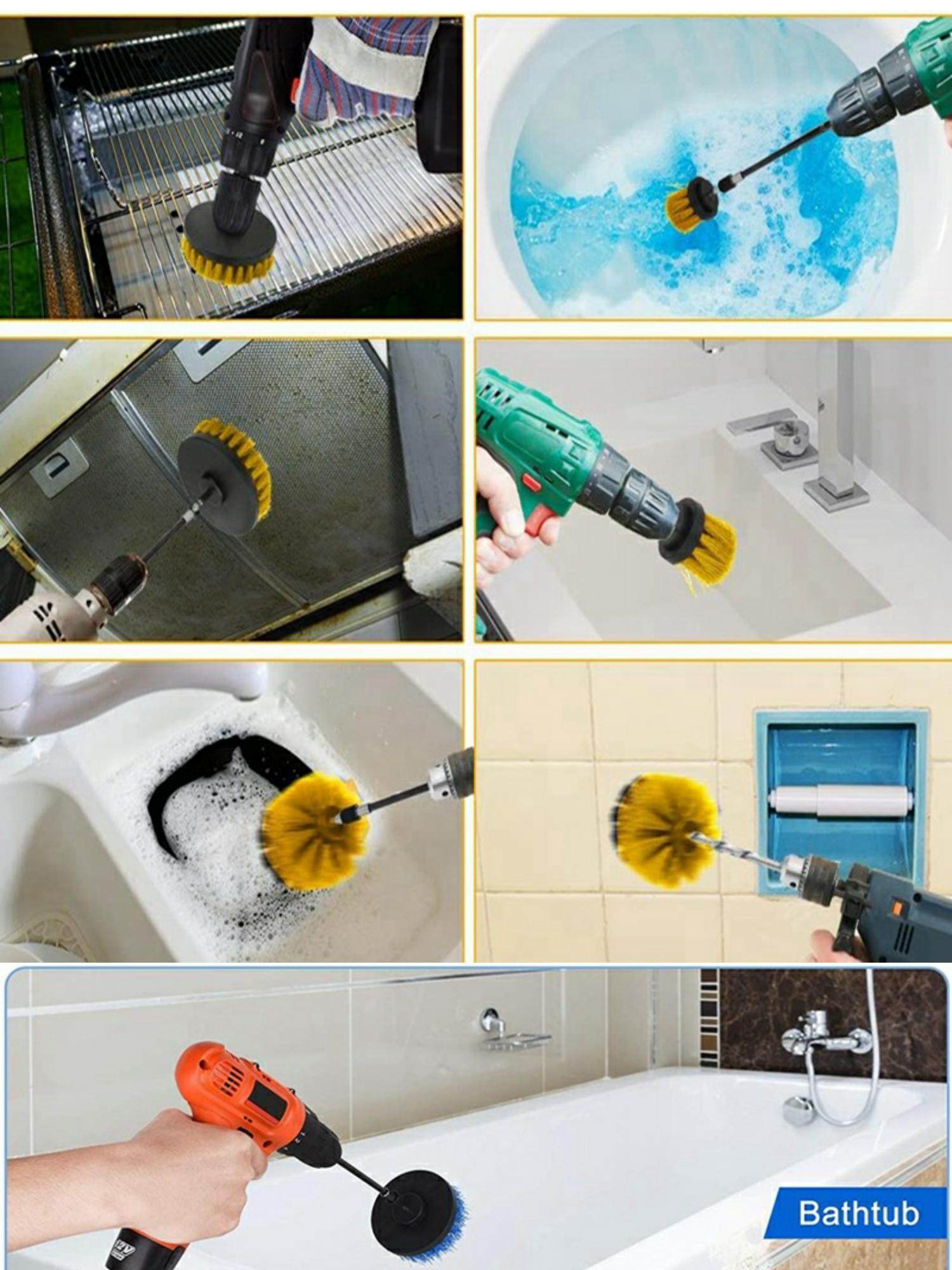 Bathtub