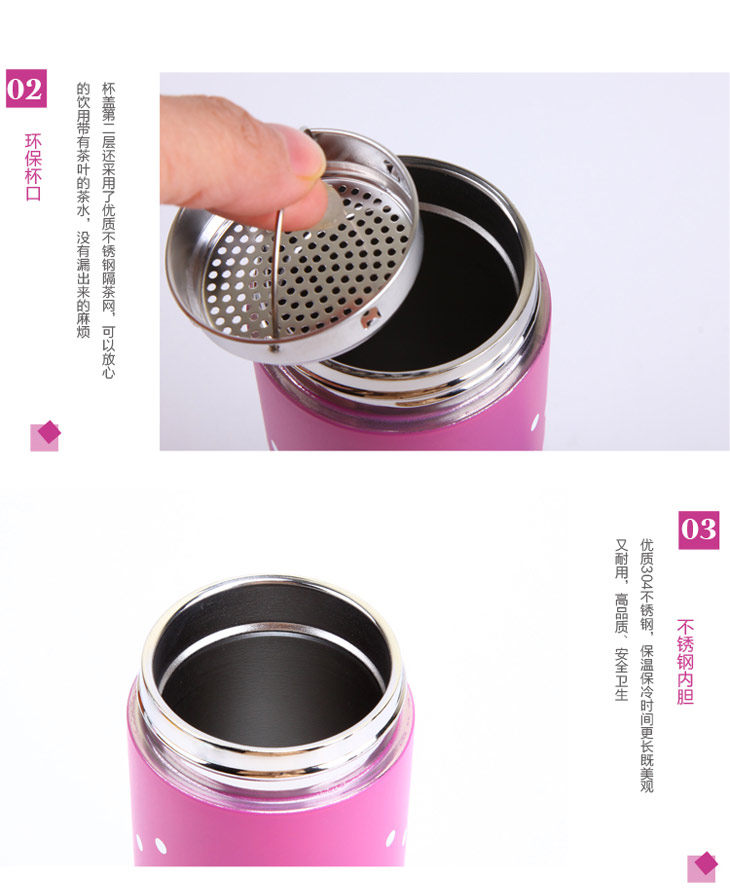 02

环保杯口

杯盖第二层还采用了优质不锈钢隔茶网，可以放心的饮用带有茶叶的茶水，没有漏出来的麻烦

03

不锈钢内胆

优质304不锈钢，保温保冷时间更长既美观又耐用，高品质、安全卫生