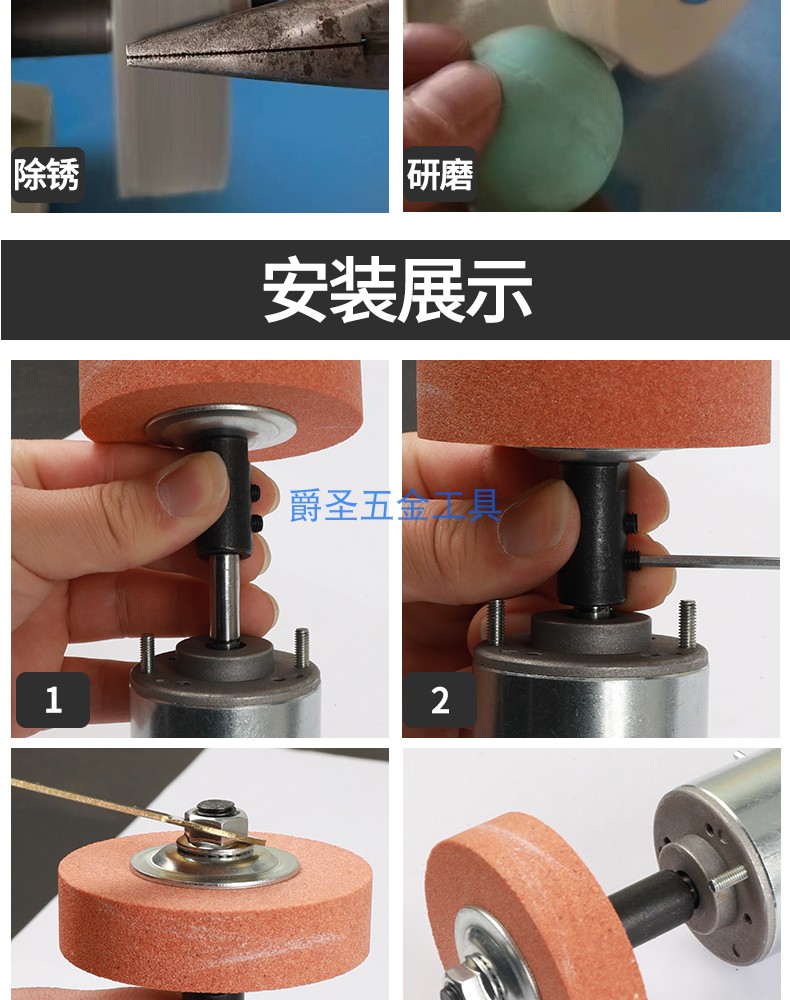 除锈

研磨

安装展示

爵圣五金工具

1

2