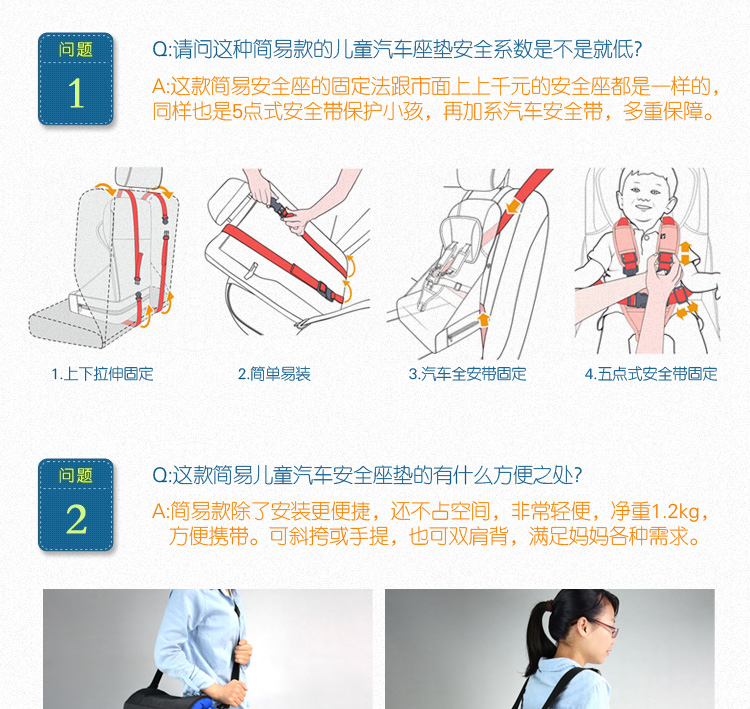 问题
1

Q:请问这种简易款的儿童汽车座垫安全系数是不是就低?
A:这款简易安全座的固定法跟市面上上千元的安全座都是一样的，同样也是5点式安全带保护小孩，再加系汽车安全带，多重保障。

1.上下拉伸固定
2.简单易装
3.汽车全安带固定
4.五点式安全带固定

问题
2

Q:这款简易儿童汽车安全座垫的有什么方便之处?
A:简易款除了安装更便捷，还不占空间，非常轻便，净重1.2kg，方便携带。可斜挎或手提，也可双肩背，满足妈妈各种需求。