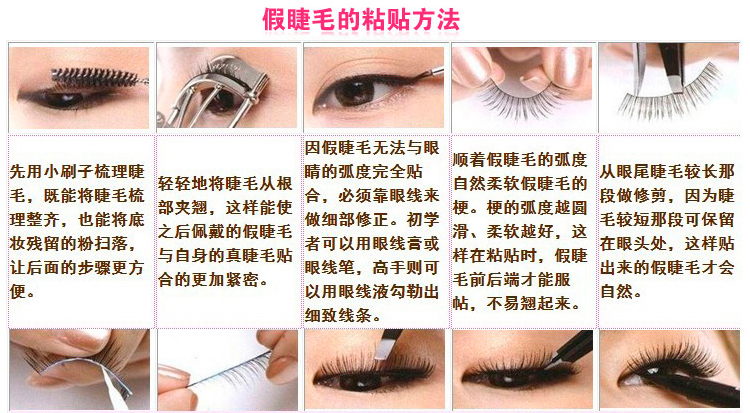 假睫毛的粘贴方法

先用小刷子梳理睫毛，既能将睫毛梳理整齐，也能将底妆残留的粉扫落，让后面的步骤更方便。

轻轻地将睫毛从根部夹翘，这样能使之后佩戴的假睫毛与自身的真睫毛贴合的更加紧密。

因假睫毛无法与眼睛的弧度完全贴合，必须靠眼线来做细部修正。初学者可以用眼线膏或眼线笔，高手则可以用眼线液勾勒出细致线条。

顺着假睫毛的弧度自然柔软假睫毛的梗。梗的弧度越圆滑、柔软越好，这样在粘贴时，假睫毛前后端才能服帖，不易翘起来。

从眼尾睫毛较长那段做修剪，因为睫毛较短那段可保留在眼头处，这样贴出来的假睫毛才会自然。