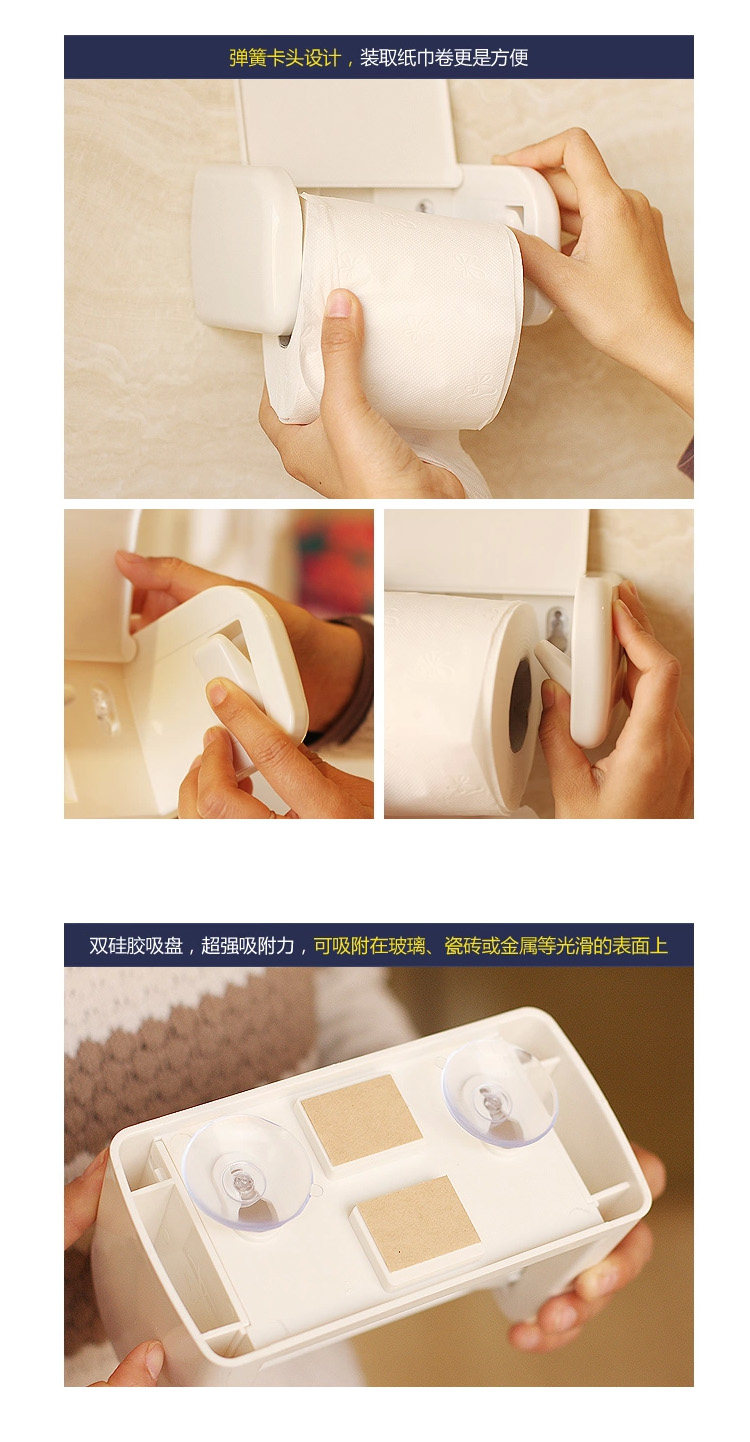 弹簧卡头设计，装取纸巾卷更是方便

双硅胶吸盘，超强吸附力，可吸附在玻璃、瓷砖或金属等光滑的表面上