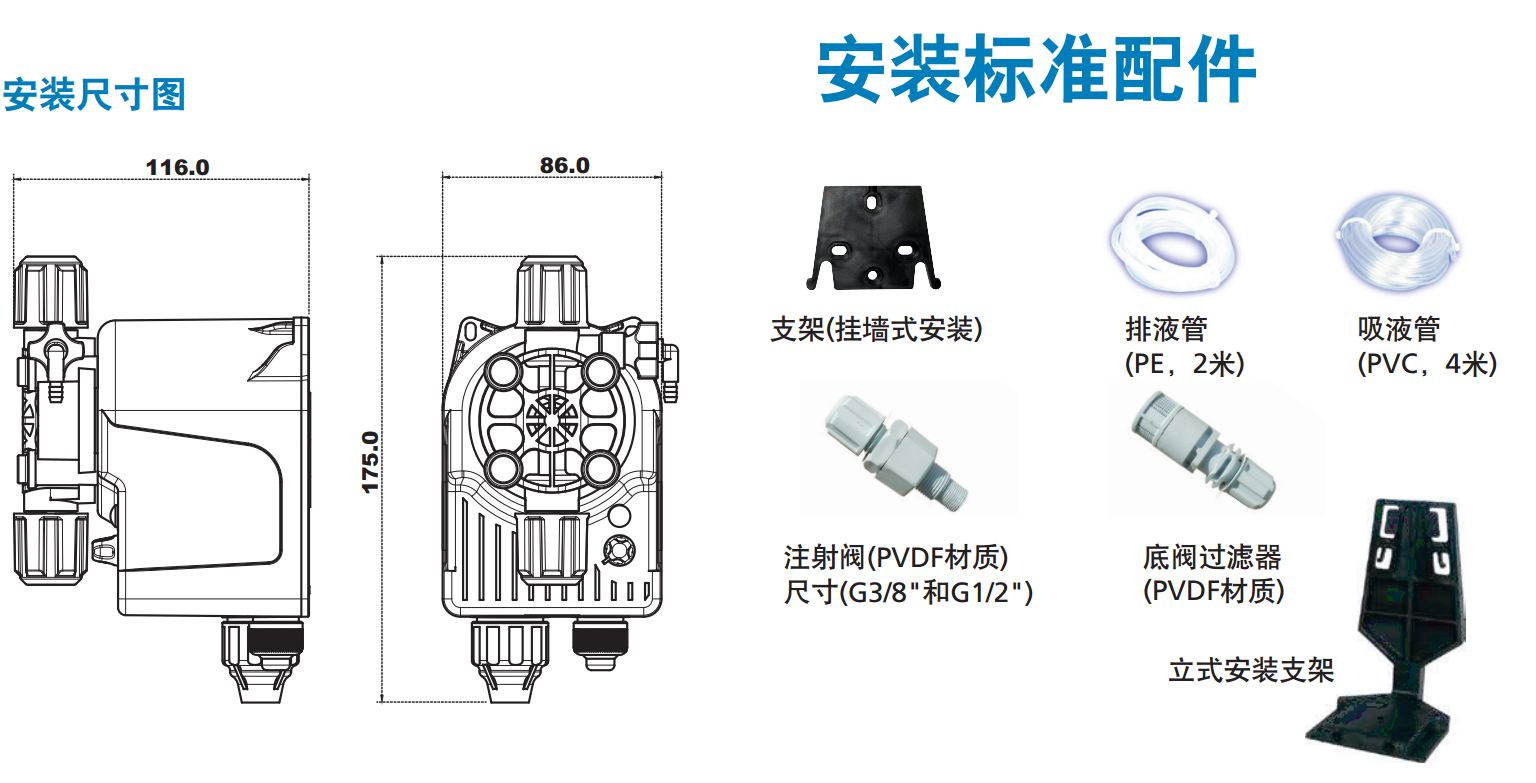 安装尺寸图

116.0

86.0

175.0

安装标准配件

支架(挂墙式安装)

排液管
(PE，2米)

吸液管
(PVC，4米)

注射阀(PVDF材质)
尺寸(G3/8"和G1/2")

底阀过滤器
(PVDF材质)

立式安装支架