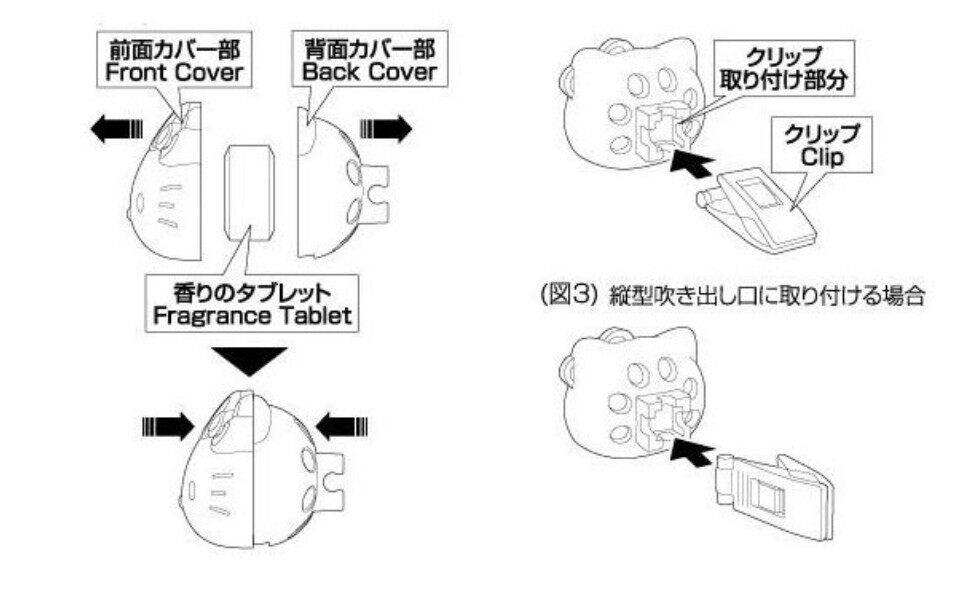 前面カバー部
Front Cover

背面カバー部
Back Cover

香りのタブレット
Fragrance Tablet

クリップ
取り付け部分

クリップ
Clip

(図3) 縦型吹き出し口に取り付ける場合