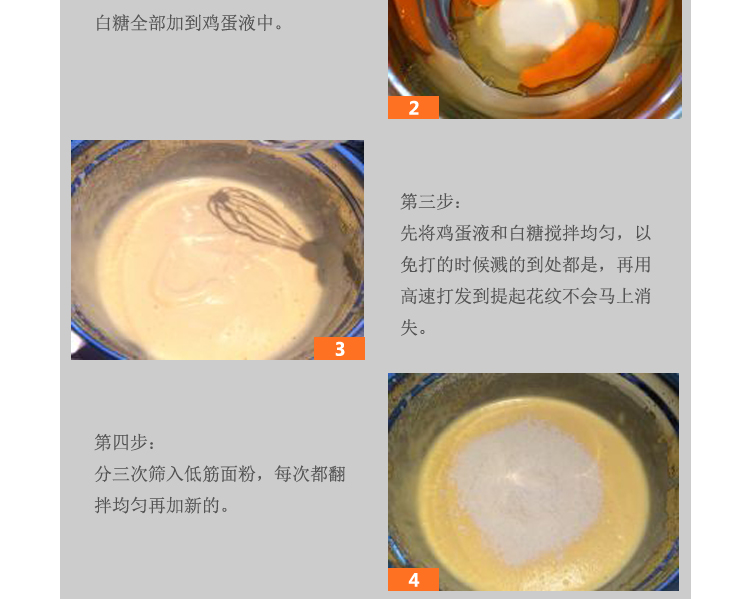 白糖全部加到鸡蛋液中。

2

3

第三步：
先将鸡蛋液和白糖搅拌均匀，以免打的时候溅的到处都是，再用高速打发到提起花纹不会马上消失。

第四步：
分三次筛入低筋面粉，每次都翻拌均匀再加新的。

4