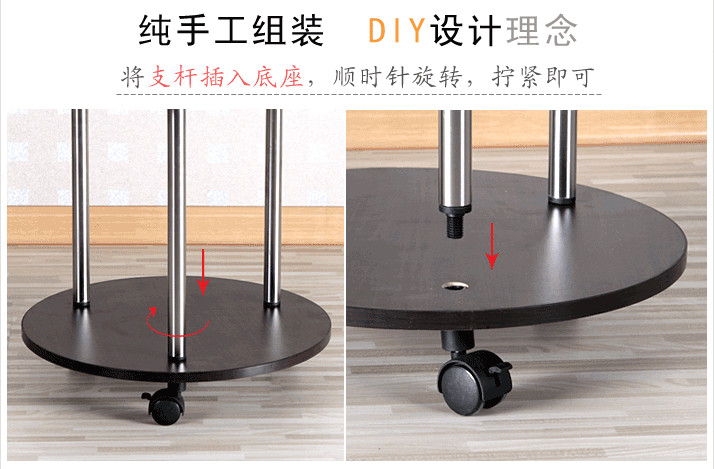 纯手工组装 DIY设计理念

将支杆插入底座，顺时针旋转，拧紧即可