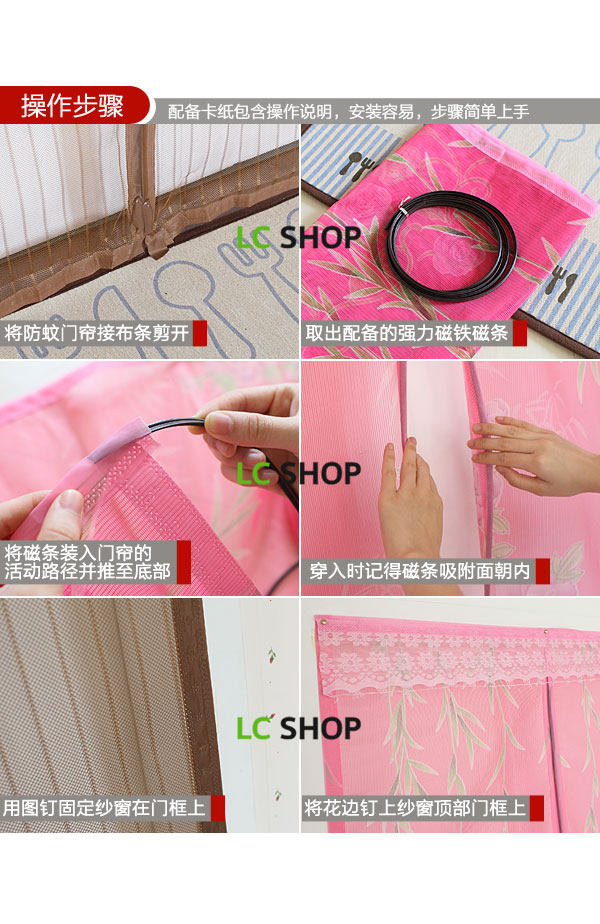 操作步骤

配备卡纸包含操作说明，安装容易，步骤简单上手

LC SHOP

将防蚊门帘接布条剪开

取出配备的强力磁铁磁条

LC SHOP

将磁条装入门帘的活动路径并推至底部

穿入时记得磁条吸附面朝内

LC SHOP

用图钉固定纱窗在门框上

将花边钉上纱窗顶部门框上