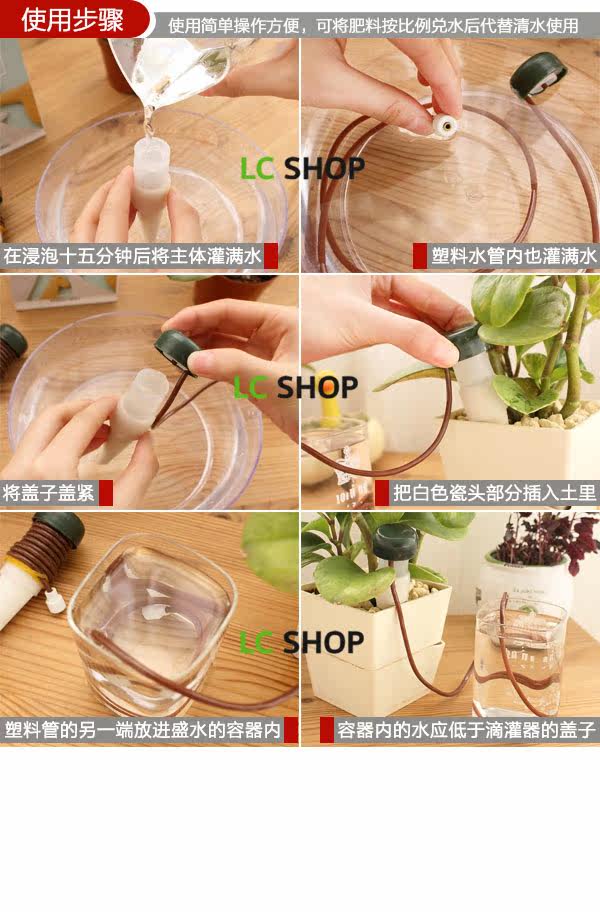 使用步骤

使用简单操作方便，可将肥料按比例兑水后代替清水使用

LC SHOP

在浸泡十五分钟后将主体灌满水

塑料水管内也灌满水

LC SHOP

将盖子盖紧

把白色瓷头部分插入土里

LC SHOP

塑料管的另一端放进盛水的容器内

容器内的水应低于滴灌器的盖子