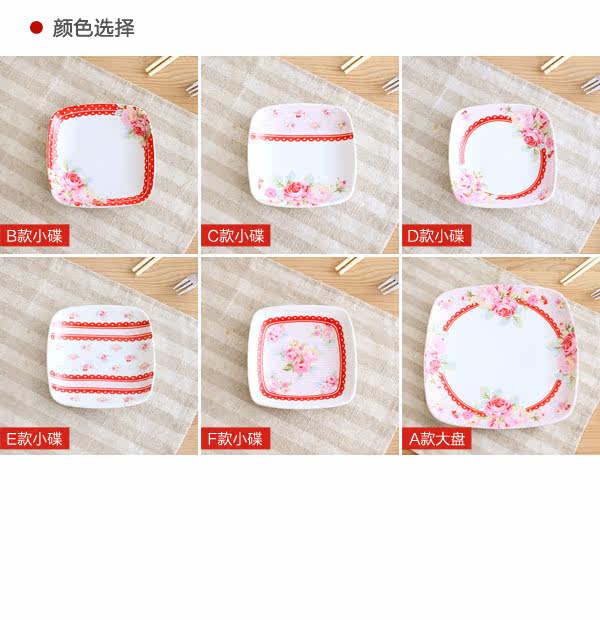 颜色选择

B款小碟

C款小碟

D款小碟

E款小碟

F款小碟

A款大盘