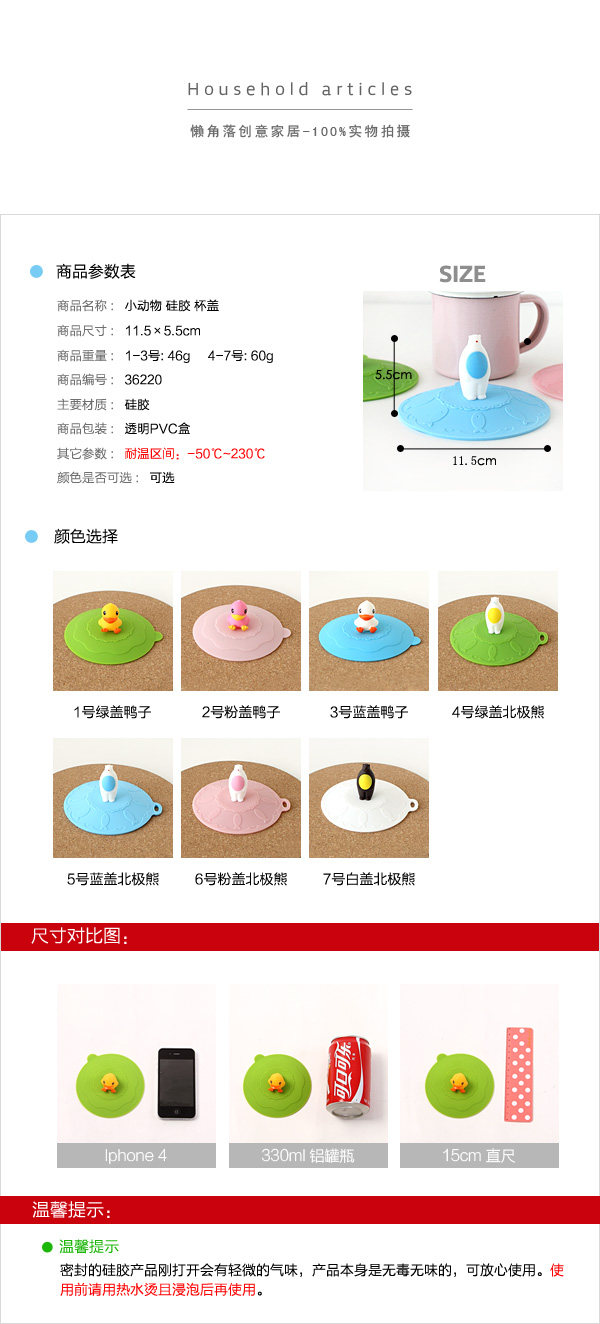 Household articles

懒角落创意家居-100%实物拍摄

商品参数表

商品名称： 小动物 硅胶 杯盖
商品尺寸： 11.5×5.5cm
商品重量： 1-3号: 46g 4-7号: 60g
商品编号： 36220
主要材质： 硅胶
商品包装： 透明PVC盒
其它参数： 耐温区间：-50℃~230℃
颜色是否可选： 可选

SIZE

5.5cm

11.5cm

颜色选择

1号绿盖鸭子
2号粉盖鸭子
3号蓝盖鸭子
4号绿盖北极熊
5号蓝盖北极熊
6号粉盖北极熊
7号白盖北极熊

尺寸对比图：

可口可乐

Iphone 4
330ml 铝罐瓶
15cm 直尺

温馨提示：

温馨提示

密封的硅胶产品刚打开会有轻微的气味，产品本身是无毒无味的，可放心使用。使用前请用热水烫且浸泡后再使用。