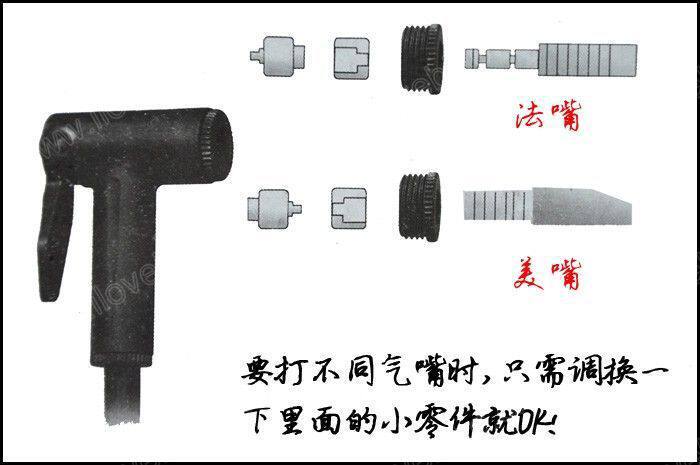 法嘴

美嘴

要打不同气嘴时，只需调换一下里面的小零件就OK!